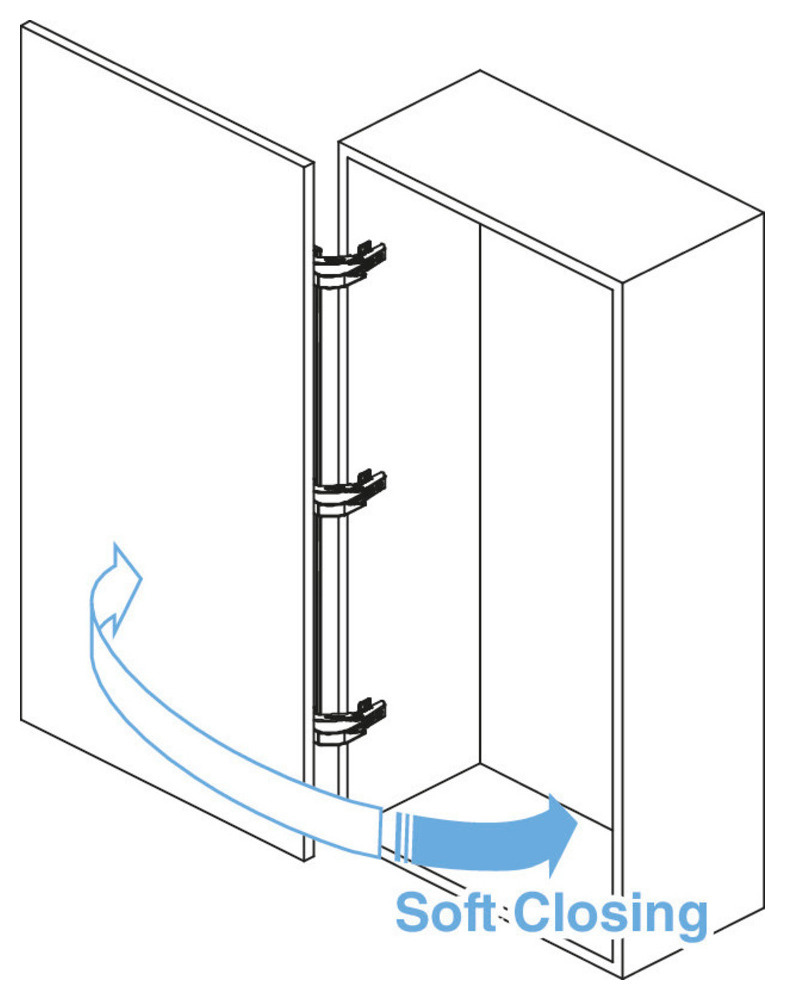 Soft Closing